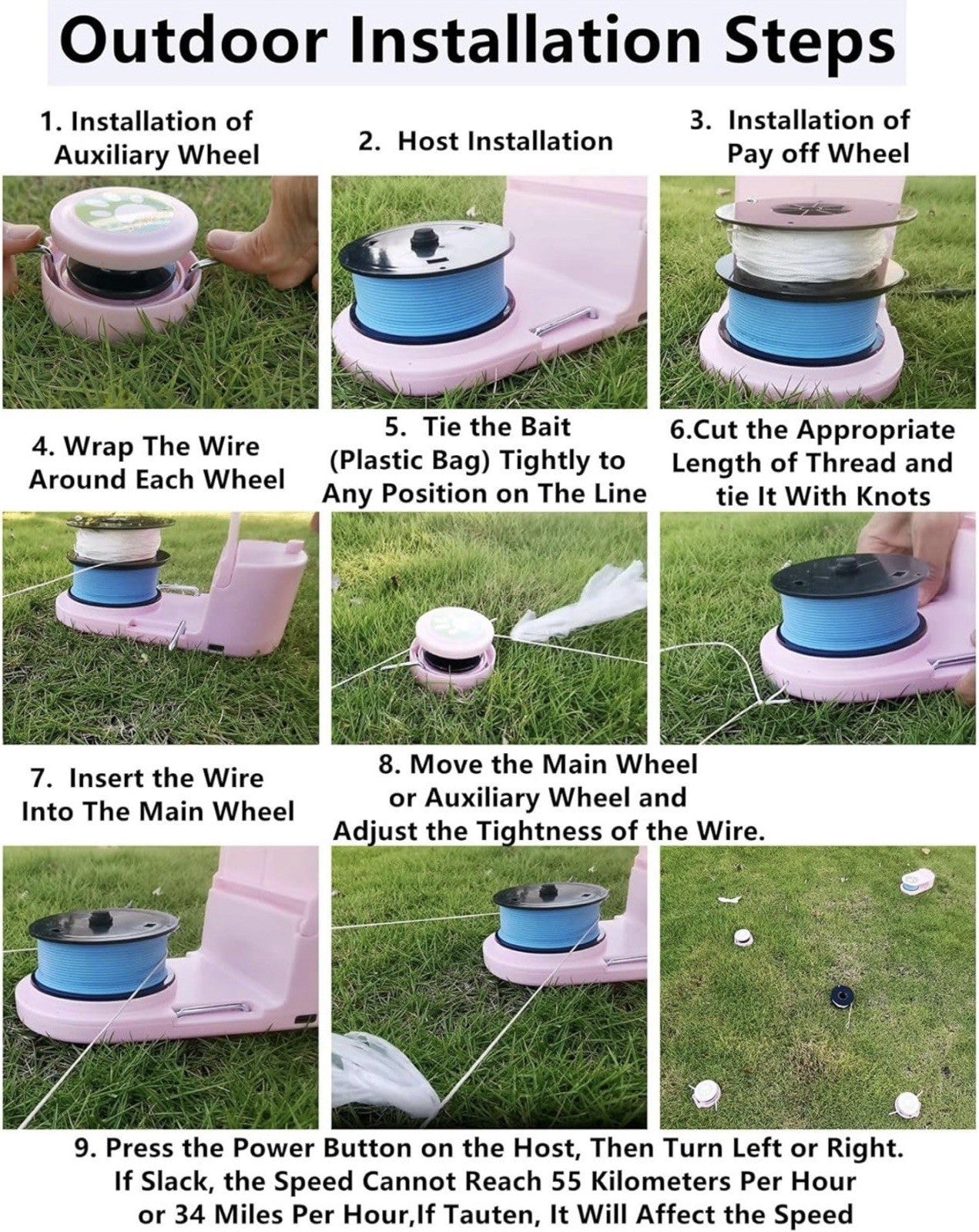 Outdoor Installation Steps

1. Installation of Auxiliary Wheel

2. Host Installation

3. Installation of Pay off Wheel

4. Wrap The Wire Around Each Wheel

5. Tie the Bait (Plastic Bag) Tightly to Any Position on The Line

6.Cut the Appropriate Length of Thread and tie It With Knots

7. Insert the Wire Into The Main Wheel

8. Move the Main Wheel or Auxiliary Wheel and Adjust the Tightness of the Wire.

9. Press the Power Button on the Host, Then Turn Left or Right. If Slack, the Speed Cannot Reach 55 Kilometers Per Hour or 34 Miles Per Hour,If Tauten, It Will Affect the Speed