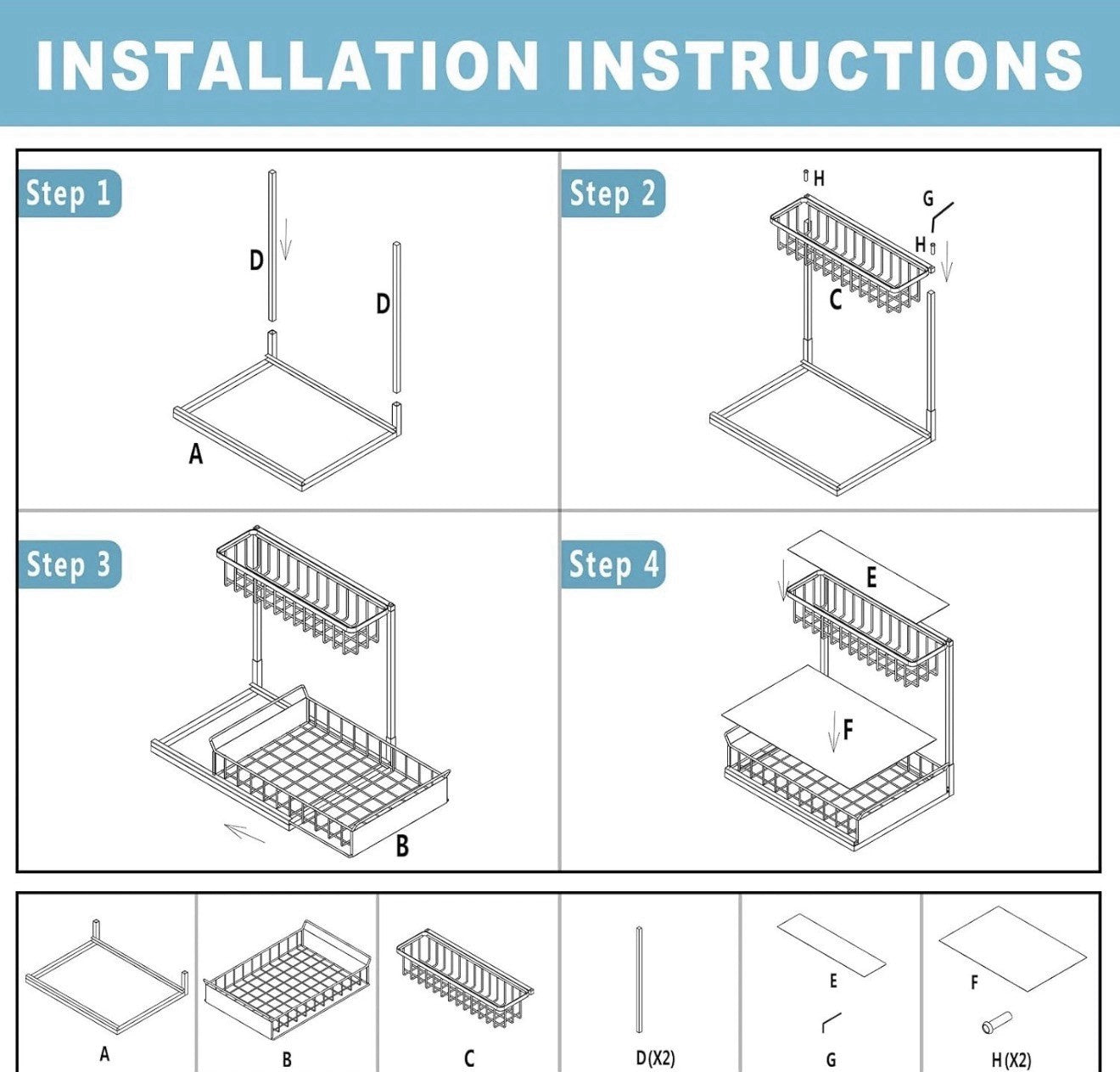 INSTALLATION INSTRUCTIONS

Step 1

D

D

A

Step 2

H

G

H

C

Step 3

B

Step 4

E

F

A

B

C

D(X2)

E

G

F

H(X2)