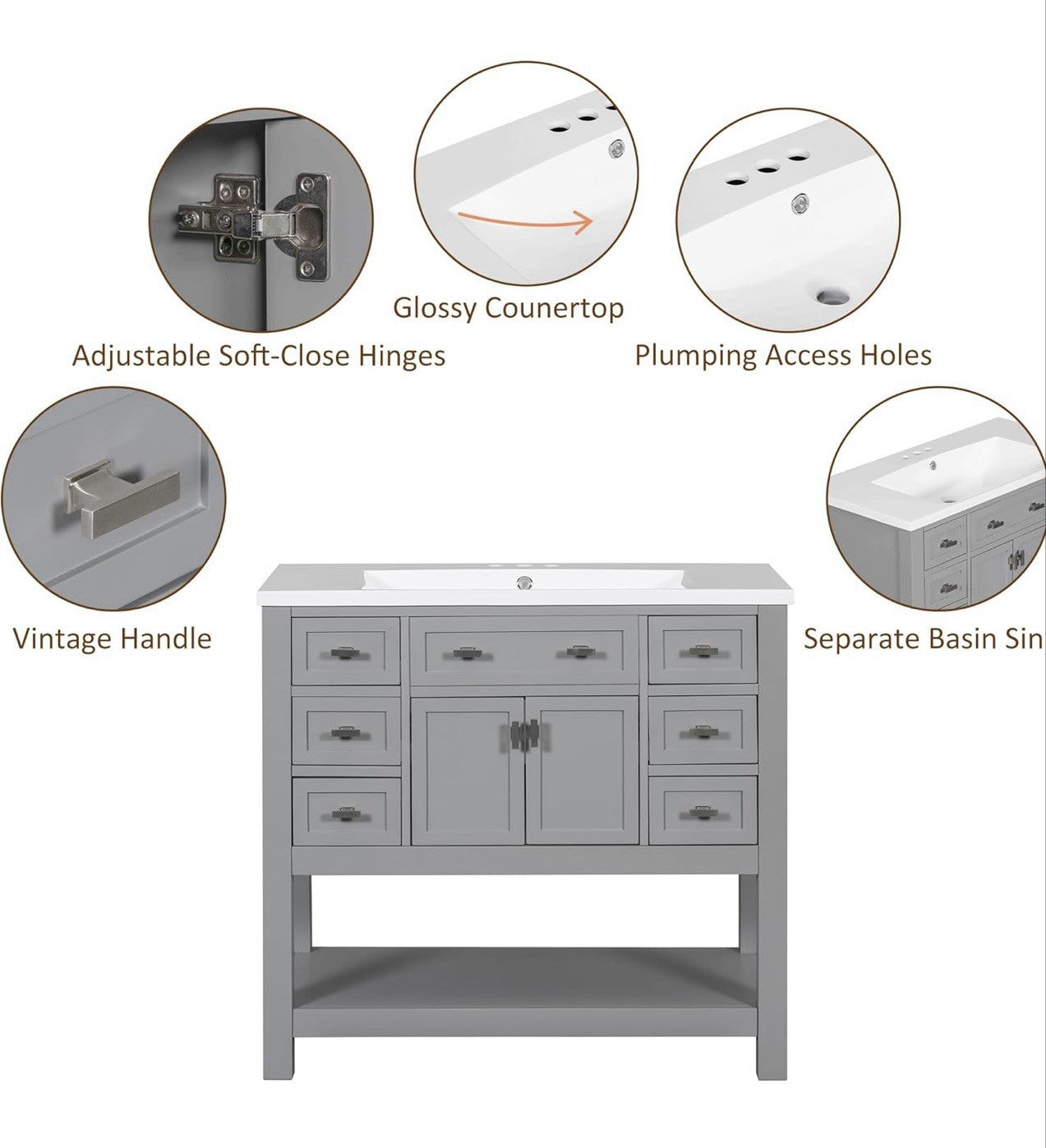 Glossy Counertop

Adjustable Soft-Close Hinges

Plumping Access Holes

Vintage Handle

Separate Basin Sin