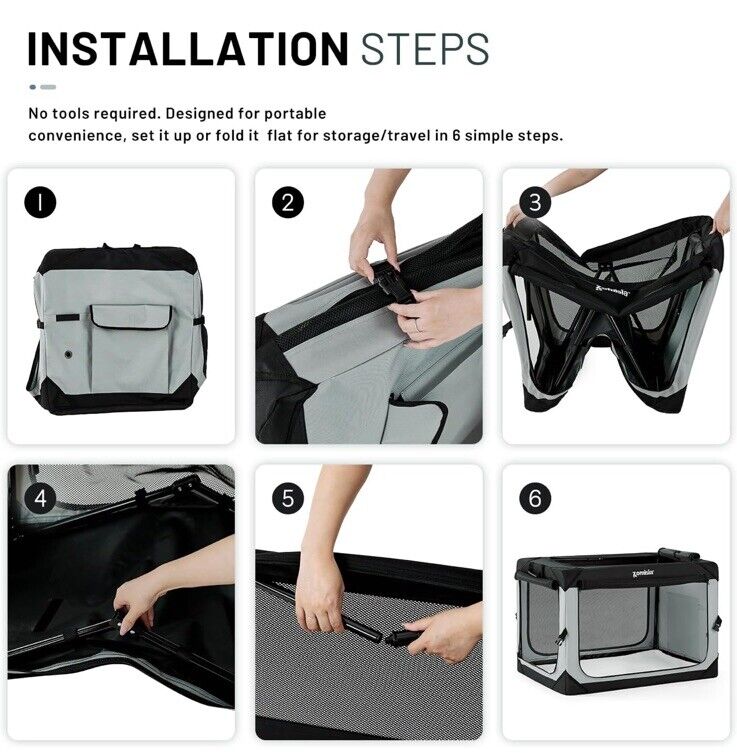 INSTALLATION STEPS

No tools required. Designed for portable convenience, set it up or fold it flat for storage/travel in 6 simple steps.

1

2

3

Zominis

4

5

6

Zominis