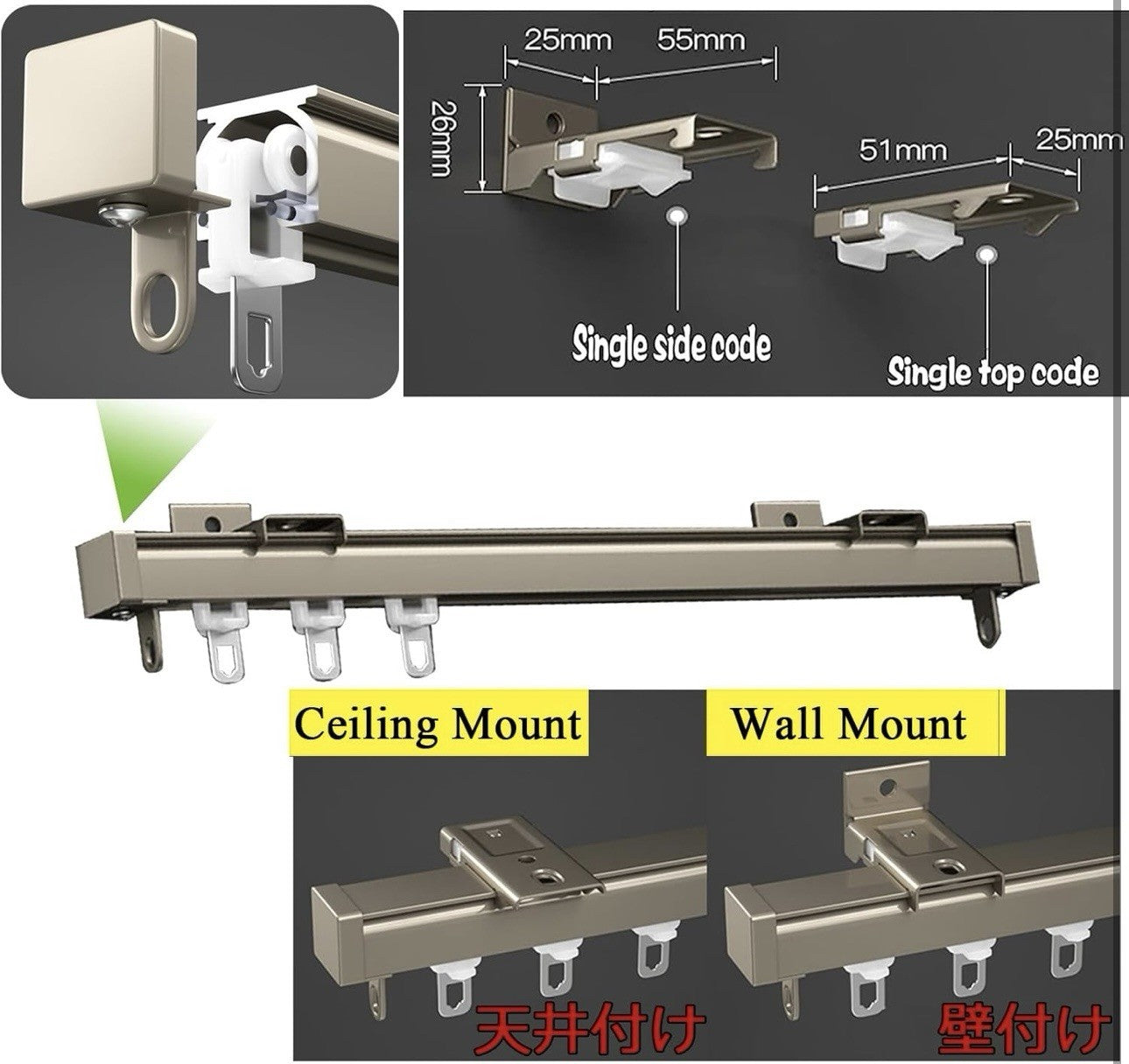 25mm
55mm
26mm
51mm
25mm

Single side code

Single top code

Ceiling Mount

Wall Mount

天井付け

壁付け